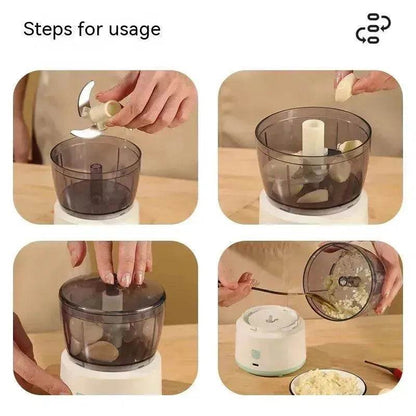 Steps for usage