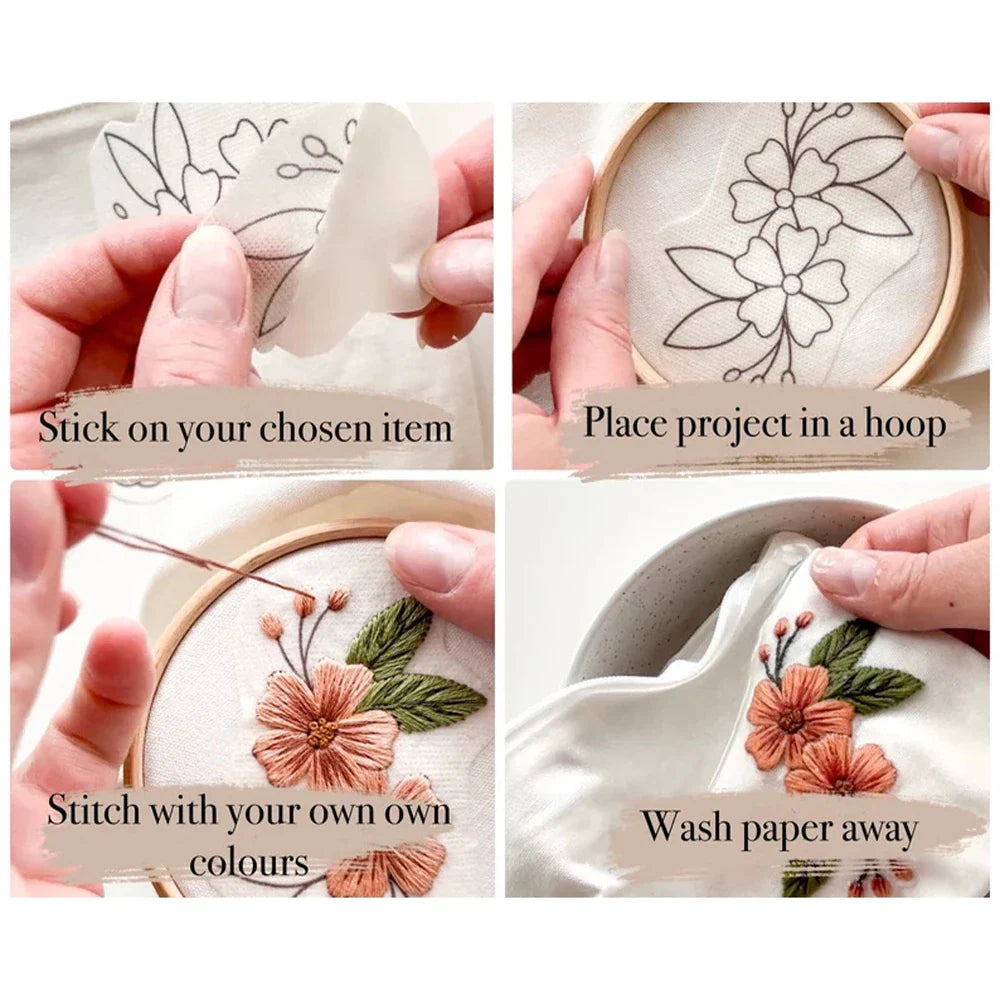 Stick on your chosen item

Place project in a hoop

Stitch with your own own colours

Wash paper away