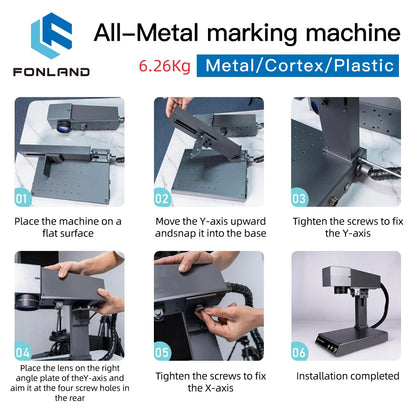 FONLAND

All–Metal marking machine

6.26Kg Metal/Cortex/Plastic

01
Place the machine on a flat surface

02
Move the Y-axis upward andsnap it into the base

03
Tighten the screws to fix the Y-axis

04
Place the lens on the right angle plate of theY-axis and aim it at the four screw holes in the rear

05
Tighten the screws to fix the X-axis

06
Installation completed