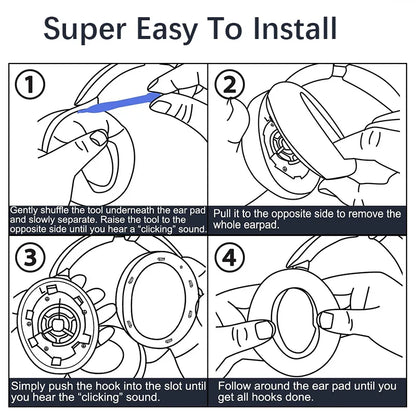 Super Easy To Install

1

Gently shuffle the tool underneath the ear pad and slowly separate. Raise the tool to the opposite side until you hear a "clicking" sound.

2

Pull it to the opposite side to remove the whole earpad.

3

Simply push the hook into the slot until you hear the "clicking" sound.

4

Follow around the ear pad until you get all hooks done.