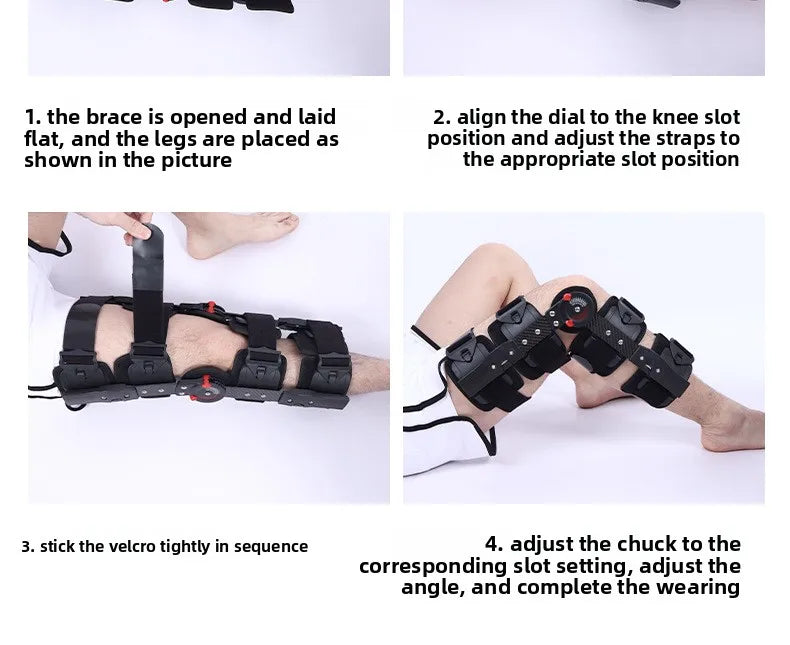 1. the brace is opened and laid flat, and the legs are placed as shown in the picture

2. align the dial to the knee slot position and adjust the straps to the appropriate slot position

3. stick the velcro tightly in sequence

4. adjust the chuck to the corresponding slot setting, adjust the angle, and complete the wearing