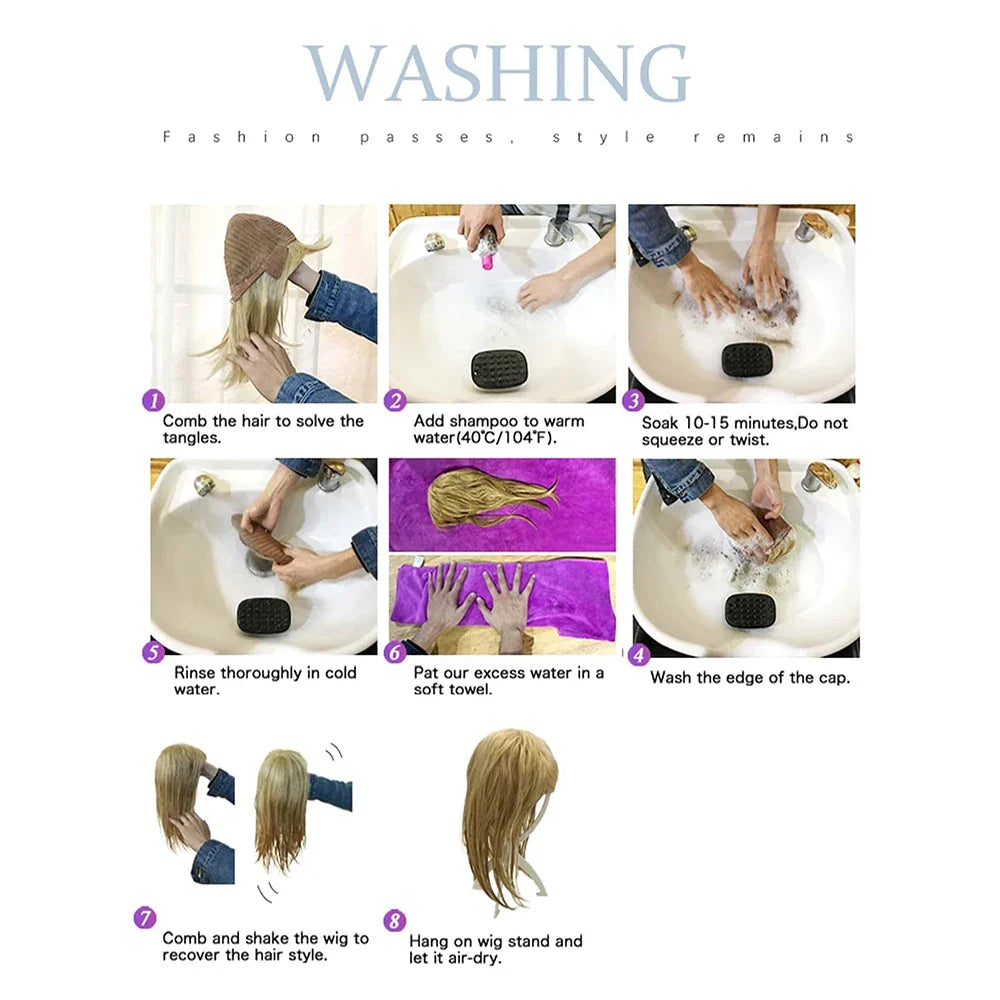 WASHING

Fashion passes, style remains

1 Comb the hair to solve the tangles.

2 Add shampoo to warm water(40°C/104°F).

3 Soak 10-15 minutes,Do not squeeze or twist.

5 Rinse thoroughly in cold water.

6 Pat our excess water in a soft towel.

4 Wash the edge of the cap.

7 Comb and shake the wig to recover the hair style.

8 Hang on wig stand and let it air-dry.